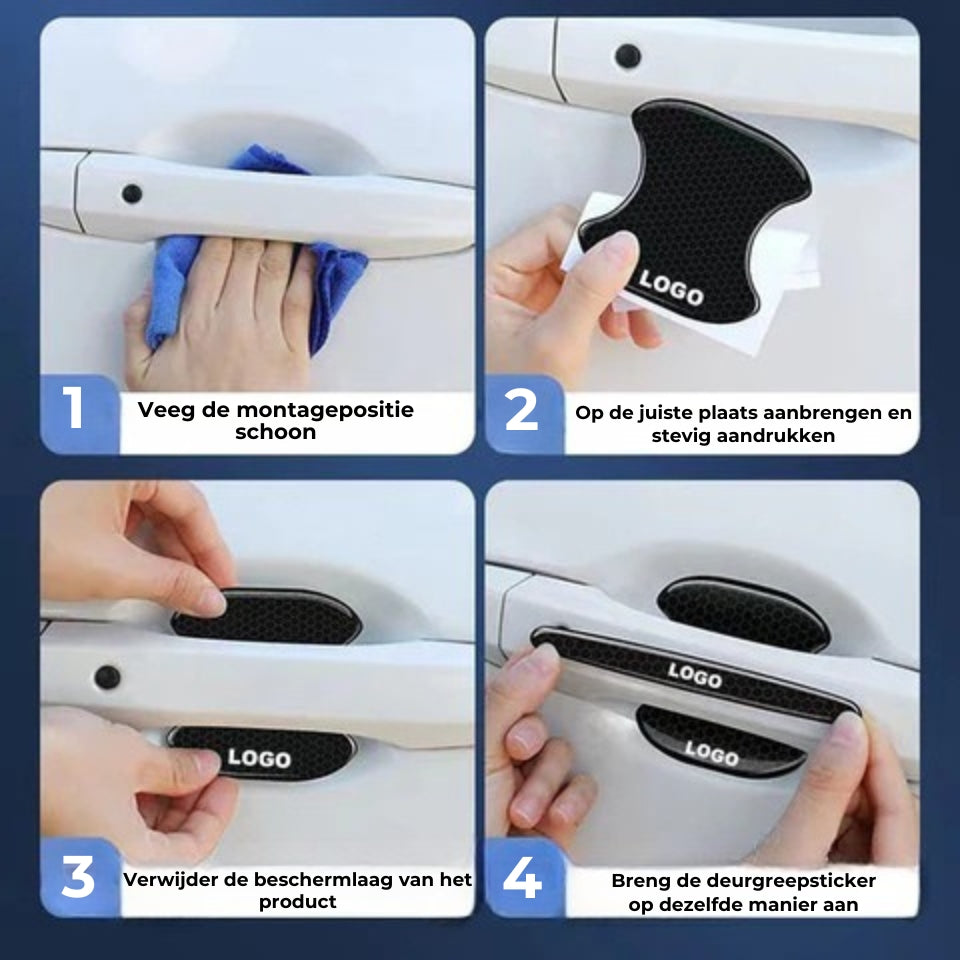 1
Veeg de montagepositie schoon

LOGO
2
Op de juiste plaats aanbrengen en stevig aandrukken

LOGO
3
Verwijder de beschermlaag van het product

LOGO
LOGO
4
Breng de deurgreepsticker op dezelfde manier aan