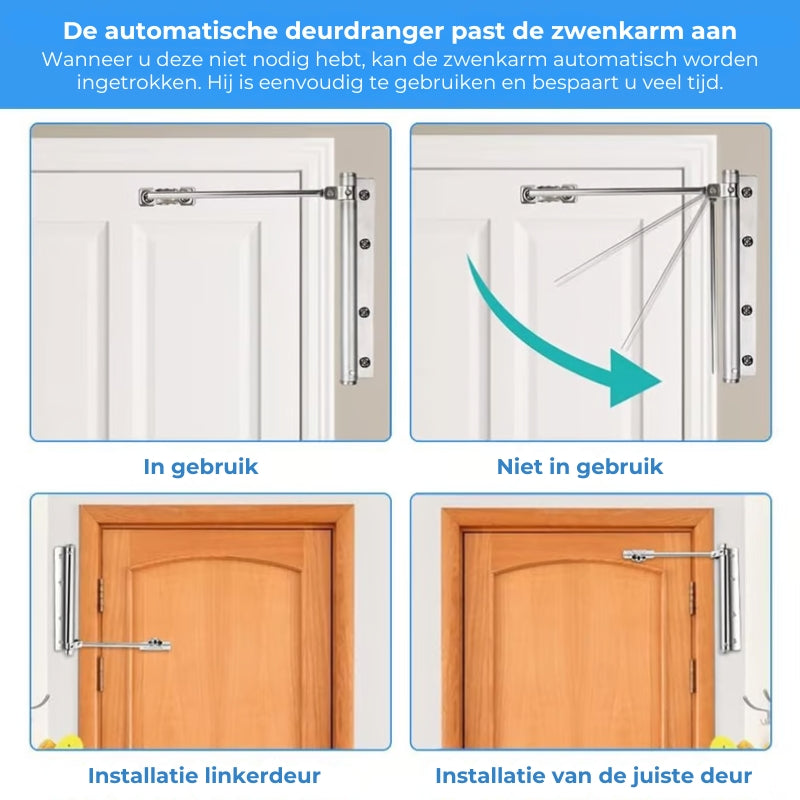 De automatische deurdranger past de zwenkarm aan
Wanneer u deze niet nodig hebt, kan de zwenkarm automatisch worden ingetrokken. Hij is eenvoudig te gebruiken en bespaart u veel tijd.

In gebruik

Niet in gebruik

Installatie linkerdeur

Installatie van de juiste deur