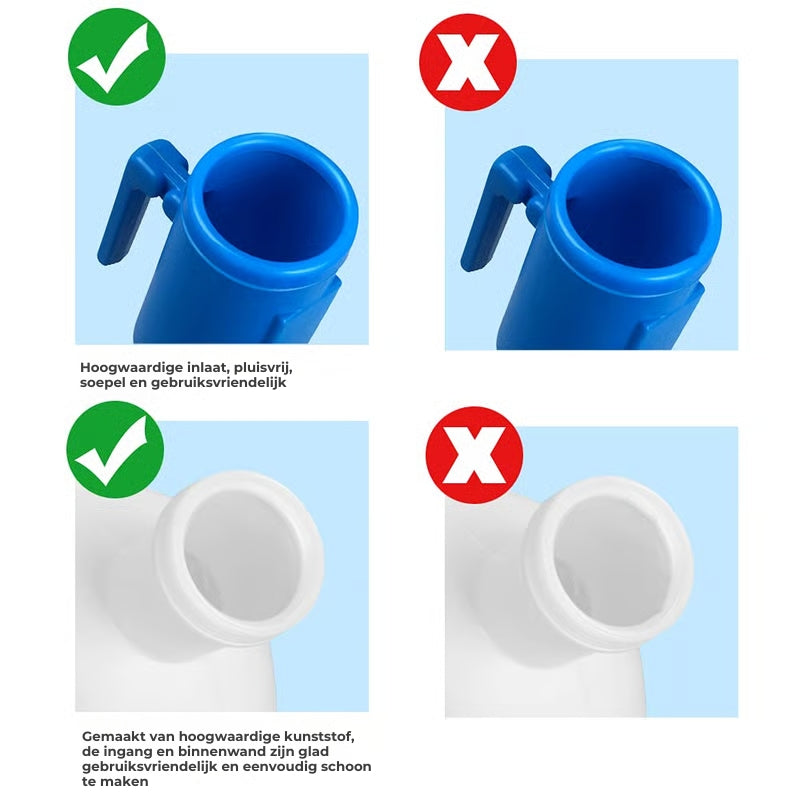 Hoogwaardige inlaat, pluisvrij, soepel en gebruiksvriendelijk

Gemaakt van hoogwaardige kunststof, de ingang en binnenwand zijn glad gebruiksvriendelijk en eenvoudig schoon te maken