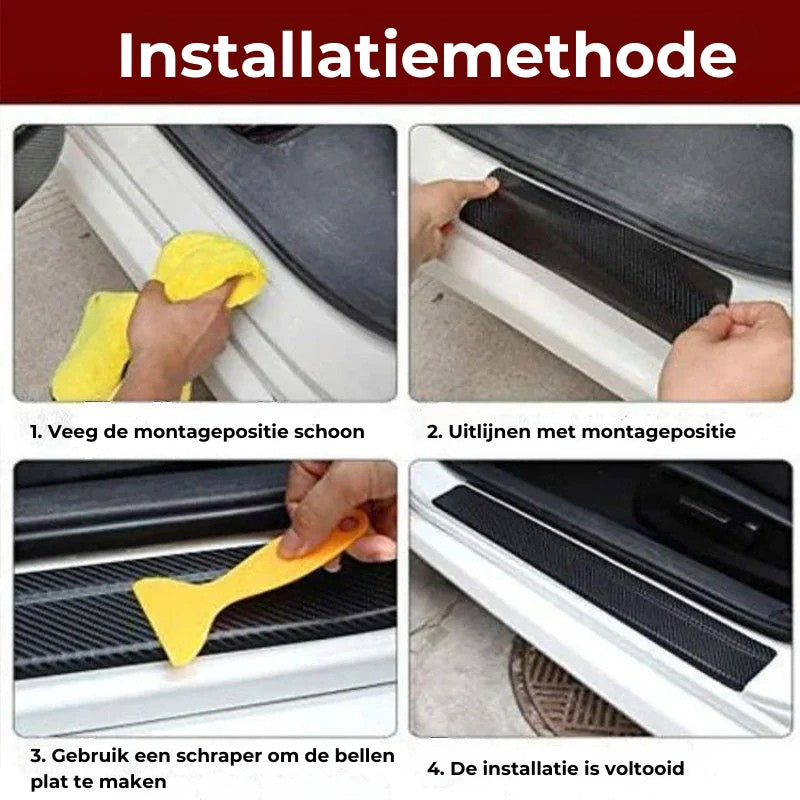 Installatiemethode

1. Veeg de montagepositie schoon

2. Uitlijnen met montagepositie

3. Gebruik een schraper om de bellen plat te maken

4. De installatie is voltooid