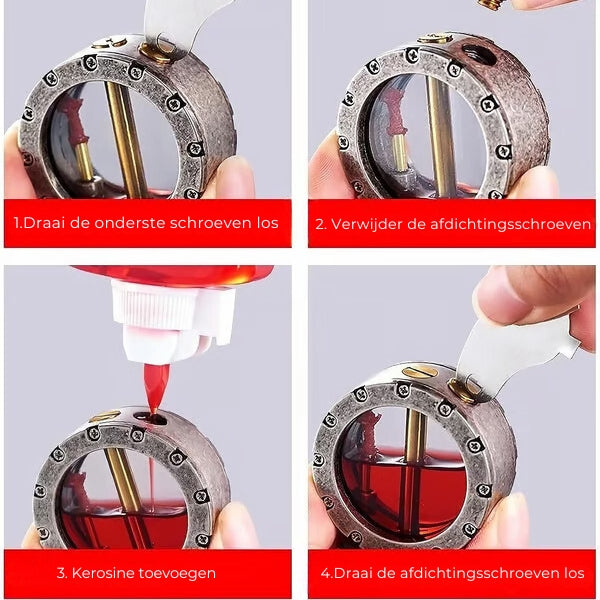 1.Draai de onderste schroeven los

2. Verwijder de afdichtingsschroeven

3. Kerosine toevoegen

4.Draai de afdichtingsschroeven los