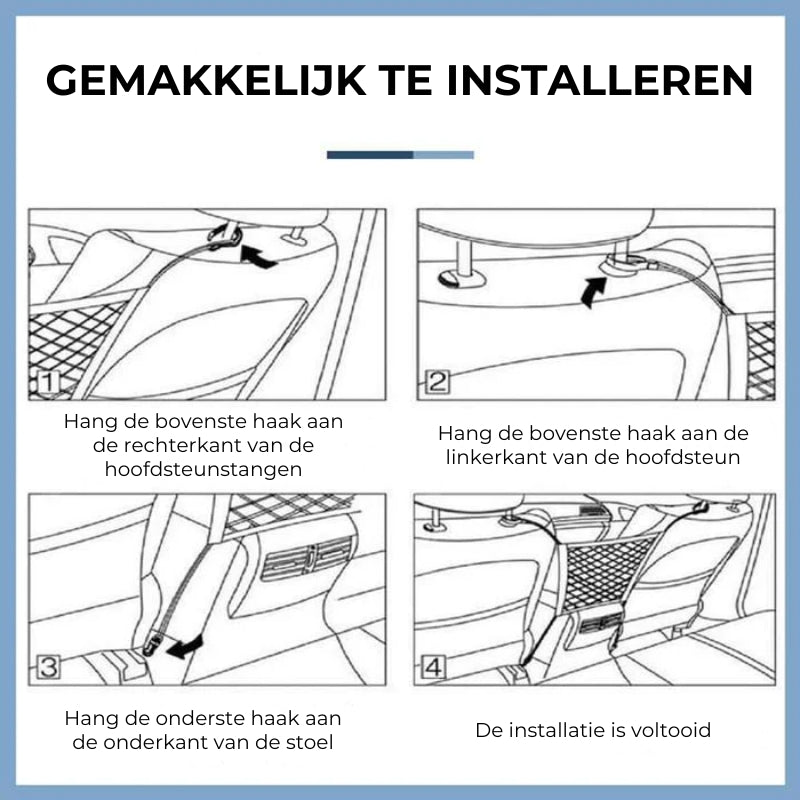 GEMAKKELIJK TE INSTALLEREN

1

Hang de bovenste haak aan de rechterkant van de hoofdsteunstangen

2

Hang de bovenste haak aan de linkerkant van de hoofdsteun

3

Hang de onderste haak aan de onderkant van de stoel

4

De installatie is voltooid