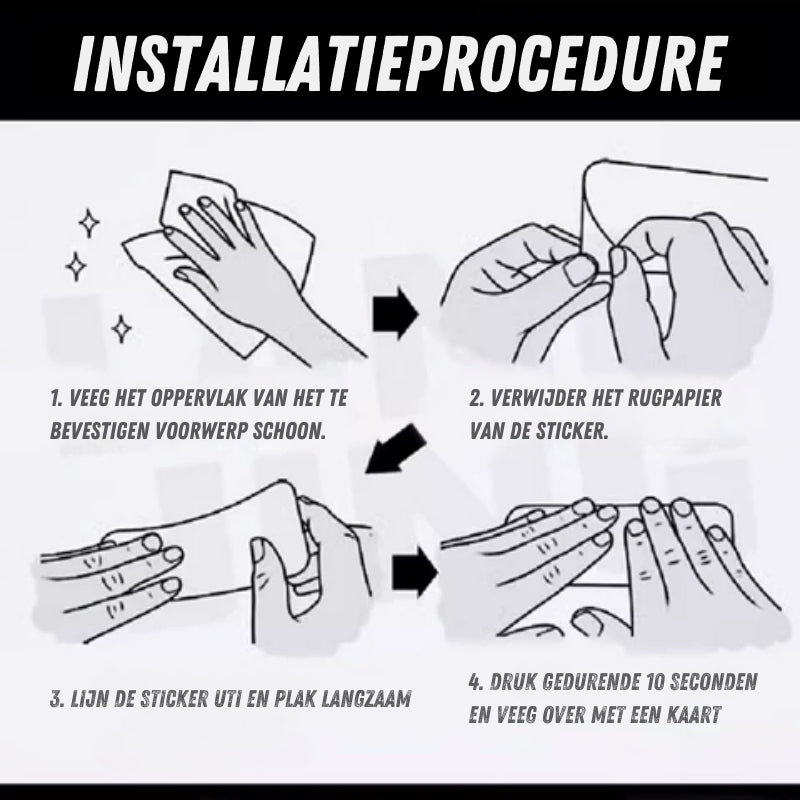 INSTALLATIEPROCEDURE

1. VEEG HET OPPERVLAK VAN HET TE BEVESTIGEN VOORWERP SCHOON.

2. VERWIJDER HET RUGPAPIER VAN DE STICKER.

3. LIJN DE STICKER UTI EN PLAK LANGZAAM

4. DRUK GEDURENDE 10 SECONDEN EN VEEG OVER MET EEN KAART