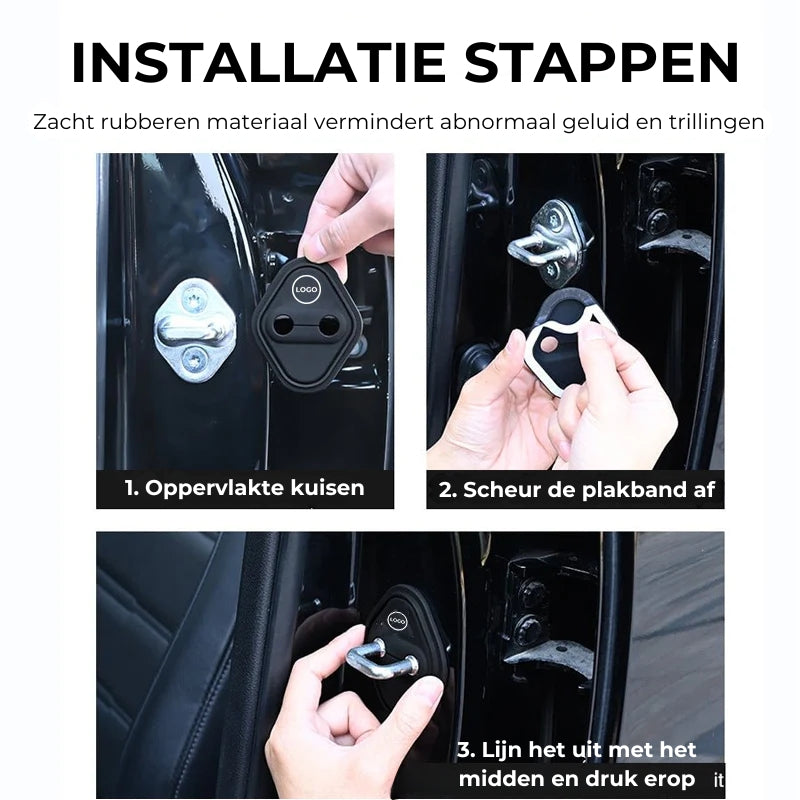 INSTALLATIE STAPPEN

Zacht rubberen materiaal vermindert abnormaal geluid en trillingen

LOGO

1. Oppervlakte kuisen

2. Scheur de plakband af

LOGO

3. Lijn het uit met het midden en druk erop it