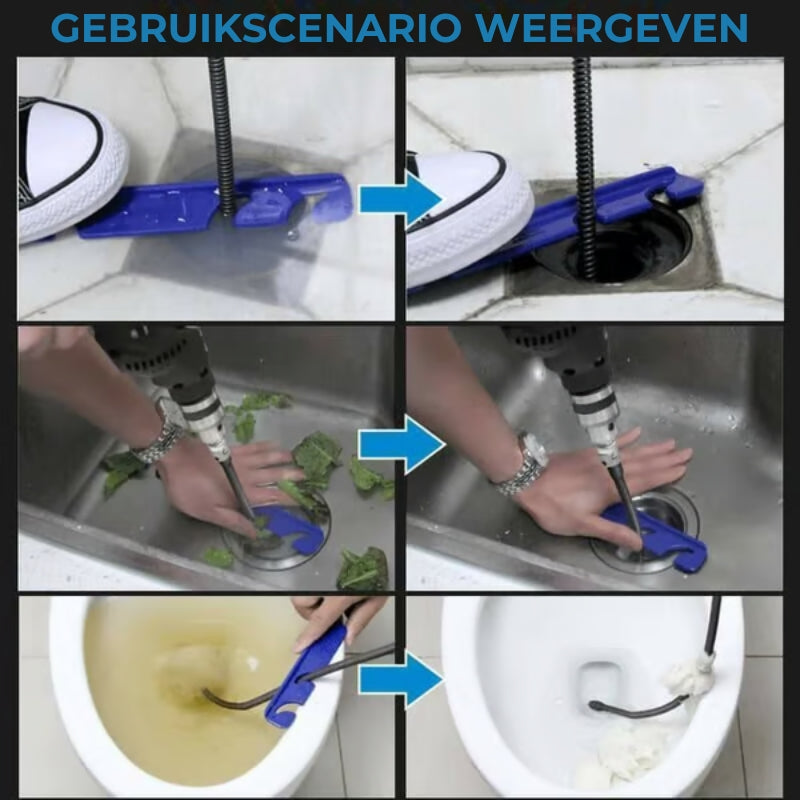 GEBRUIKSCENARIO WEERGEVEN