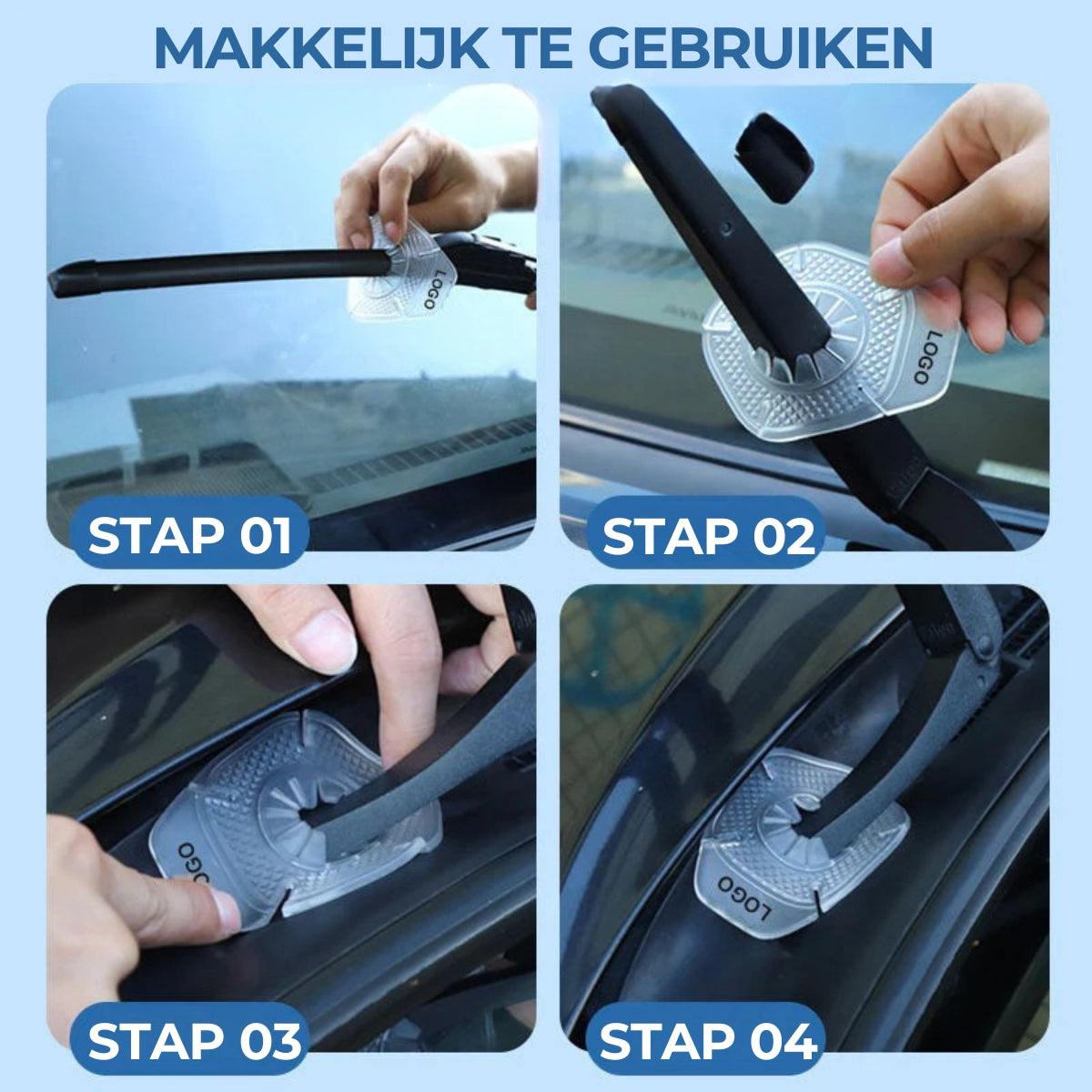 MAKKELIJK TE GEBRUIKEN

LOGO

STAP 01

LOGO

STAP 02

LOGO

STAP 03

LOGO

STAP 04