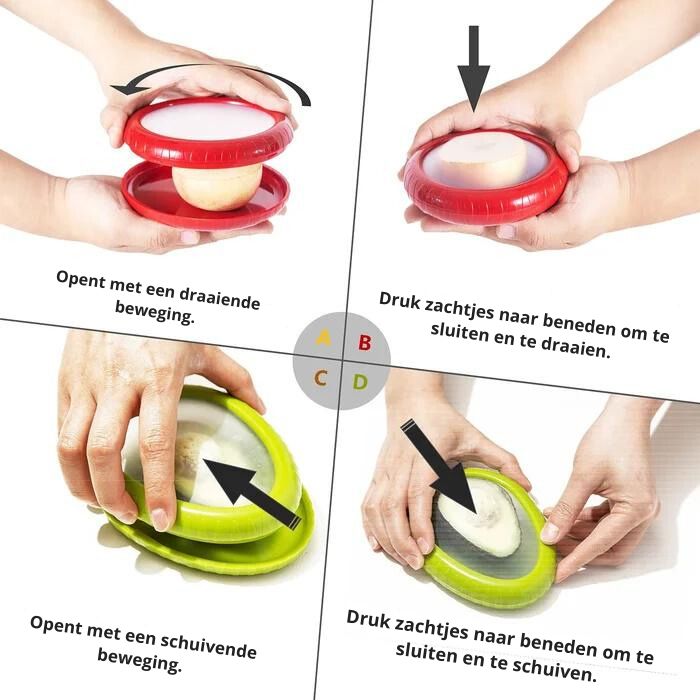 Opent met een draaiende beweging.

Druk zachtjes naar beneden om te sluiten en te draaien.

A B
C D

Opent met een schuivende beweging.

Druk zachtjes naar beneden om te sluiten en te schuiven.