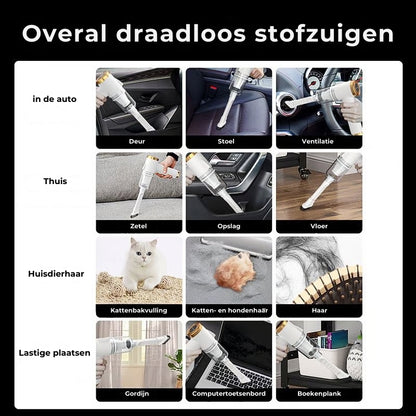 Overal draadloos stofzuigen

in de auto

Deur

Stoel

Ventilatie

Thuis

Zetel

Opslag

Vloer

Huisdierhaar

Kattenbakvulling

Katten- en hondenhaär

Haar

Lastige plaatsen

Gordijn

Computertoetsenbord

Boekenplank