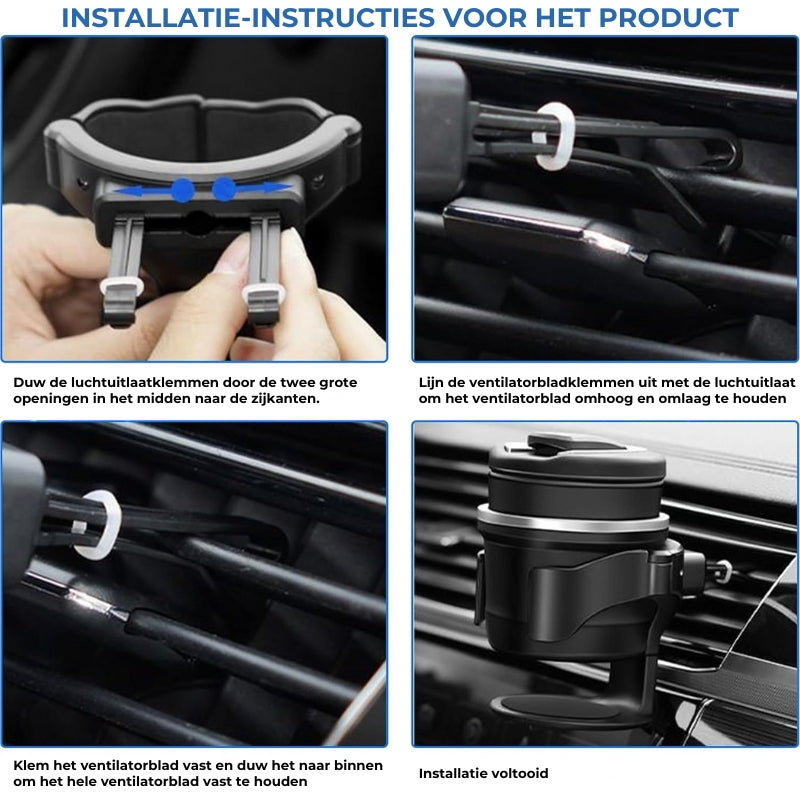 INSTALLATIE-INSTRUCTIES VOOR HET PRODUCT

Duw de luchtuitlaatklemmen door de twee grote openingen in het midden naar de zijkanten.

Lijn de ventilatorbladklemmen uit met de luchtuitlaat om het ventilatorblad omhoog en omlaag te houden

Klem het ventilatorblad vast en duw het naar binnen om het hele ventilatorblad vast te houden

Installatie voltooid