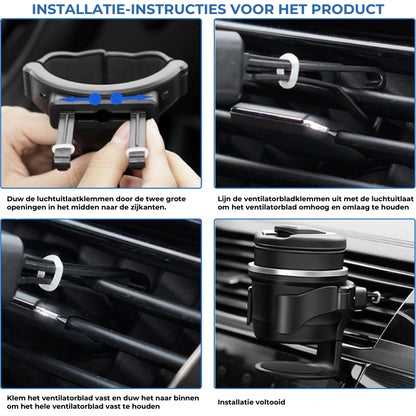 INSTALLATIE-INSTRUCTIES VOOR HET PRODUCT

Duw de luchtuitlaatklemmen door de twee grote openingen in het midden naar de zijkanten.

Lijn de ventilatorbladklemmen uit met de luchtuitlaat om het ventilatorblad omhoog en omlaag te houden

Klem het ventilatorblad vast en duw het naar binnen om het hele ventilatorblad vast te houden

Installatie voltooid