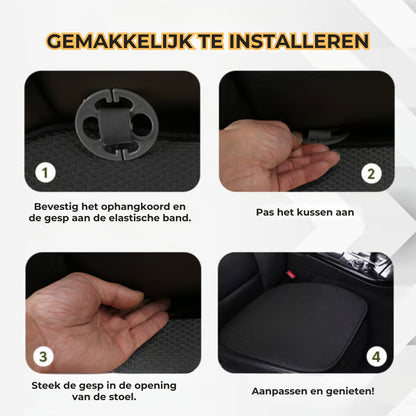 GEMAKKELIJK TE INSTALLEREN

1

Bevestig het ophangkoord en de gesp aan de elastische band.

2

Pas het kussen aan

3

Steek de gesp in de opening van de stoel.

4

Aanpassen en genieten!