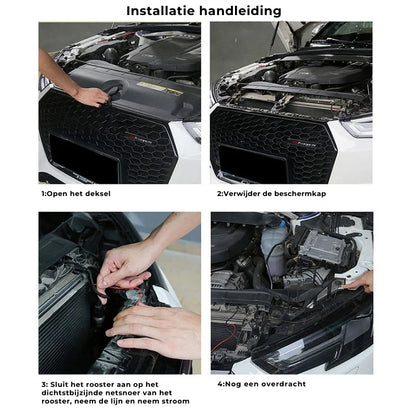 Installatie handleiding

1:Open het deksel

2:Verwijder de beschermkap

3: Sluit het rooster aan op het dichtstbijzijnde netsnoer van het rooster, neem de lijn en neem stroom

4:Nog een overdracht