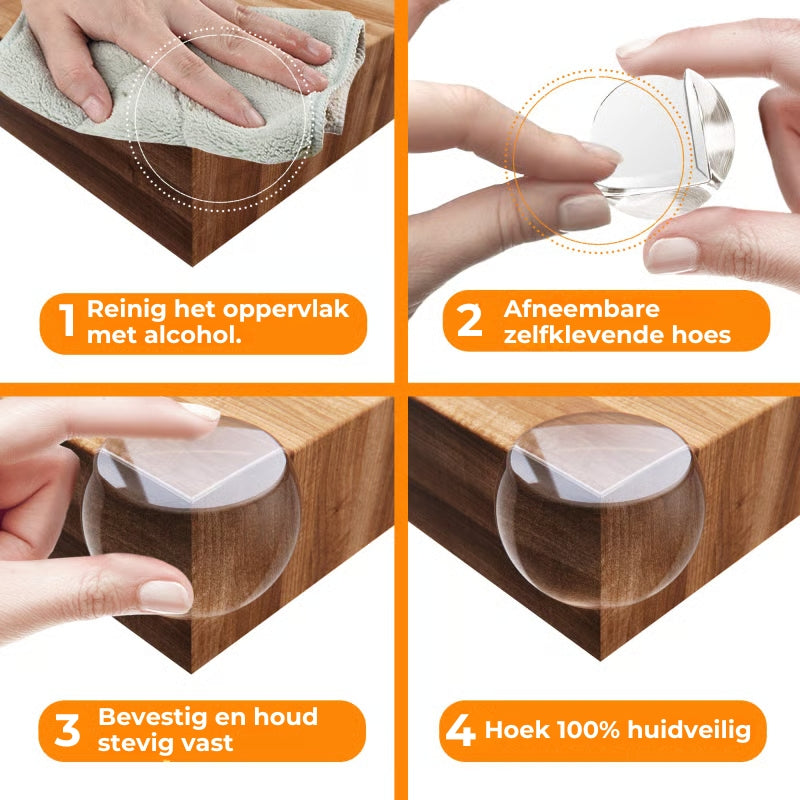 1 Reinig het oppervlak met alcohol.

2 Afneembare zelfklevende hoes

3 Bevestig en houd stevig vast

4 Hoek 100% huidveilig