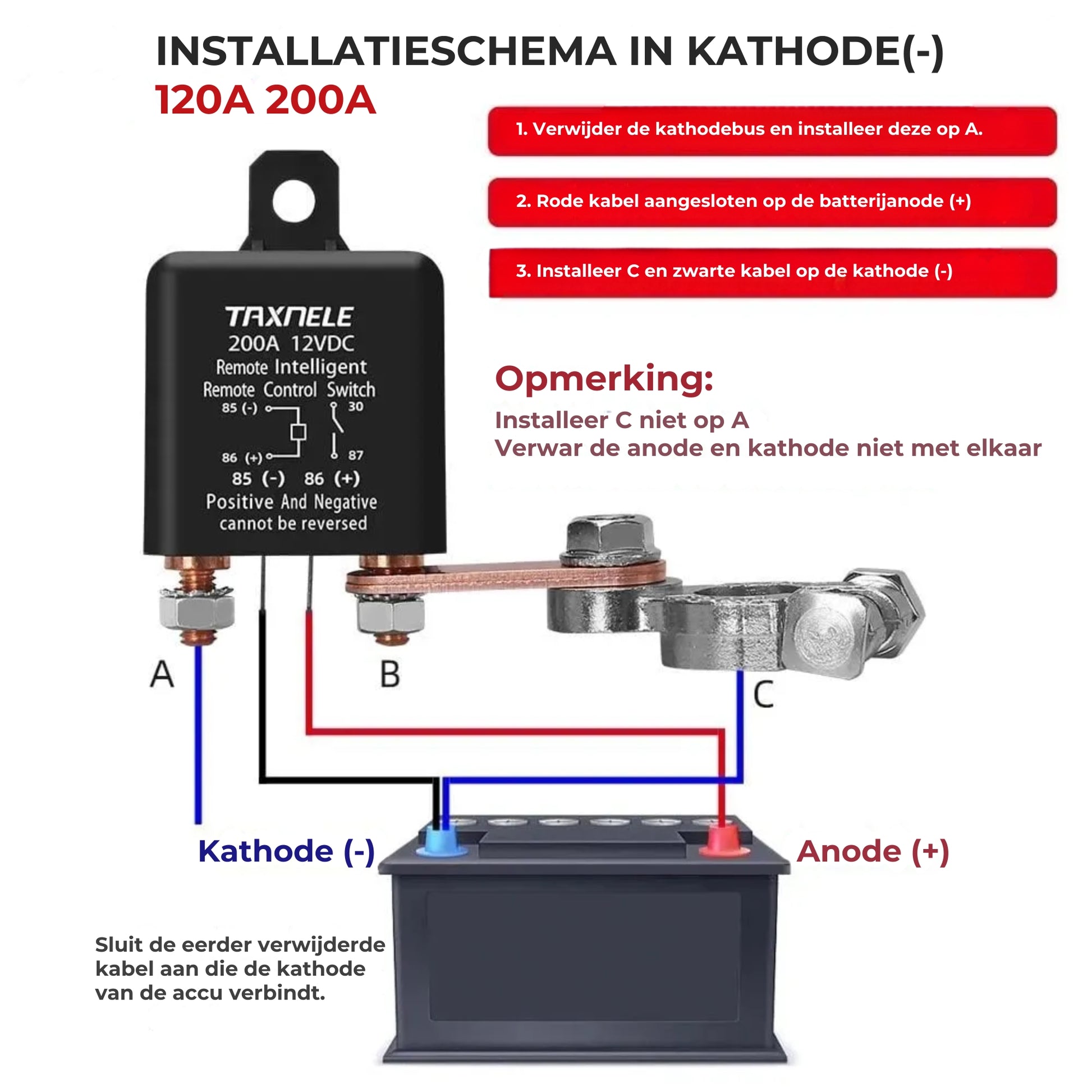 INSTALLATIESCHEMA IN KATHODE(-)
120A 200A

1. Verwijder de kathodebus en installeer deze op A.

2. Rode kabel aangesloten op de batterijanode (+)

3. Installeer C en zwarte kabel op de kathode (-)

TAXNELE
200A 12VDC
Remote Intelligent
Remote Control Switch
85 (-)
30
86 (+)
87
85 (-) 86 (+)
Positive And Negative
cannot be reversed

Opmerking:
Installeer C niet op A
Verwar de anode en kathode niet met elkaar

A
B
C

Kathode (-)
Anode (+)

Sluit de eerder verwijderde kabel aan die de kathode van de accu verbindt.