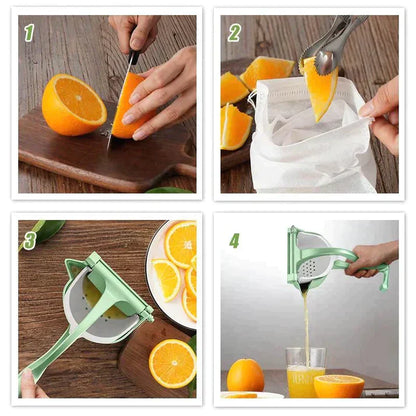 1

2

3

4