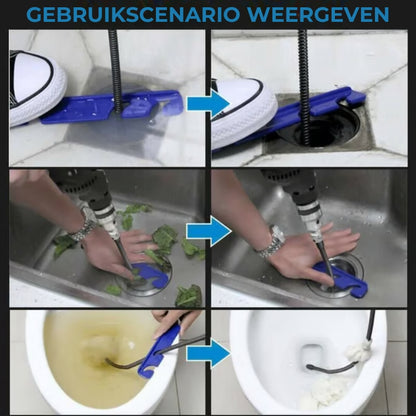 GEBRUIKSCENARIO WEERGEVEN